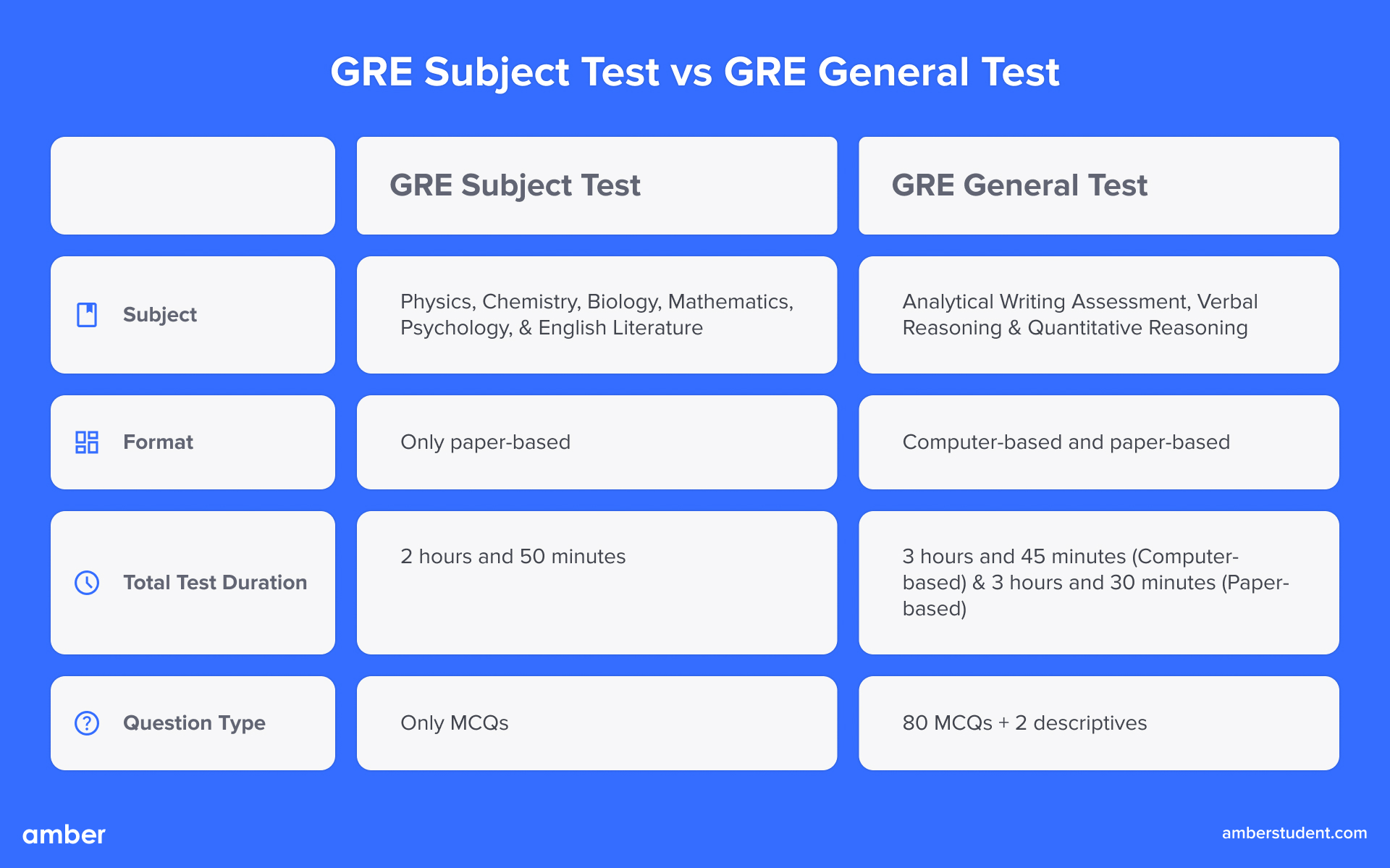 GRE Subject Test vs GRE General Test

| | GRE Subject Test | GRE General Test |
|---|---|---|
| Subject | Physics, Chemistry, Biology, Mathematics, Psychology, & English Literature | Analytical Writing Assessment, Verbal Reasoning & Quantitative Reasoning |
| Format | Only paper-based | Computer-based and paper-based |
| Total Test Duration | 2 hours and 50 minutes | 3 hours and 45 minutes (Computer-based) & 3 hours and 30 minutes (Paper-based) |
| Question Type | Only MCQs | 80 MCQs + 2 descriptives |

amber

amberstudent.com